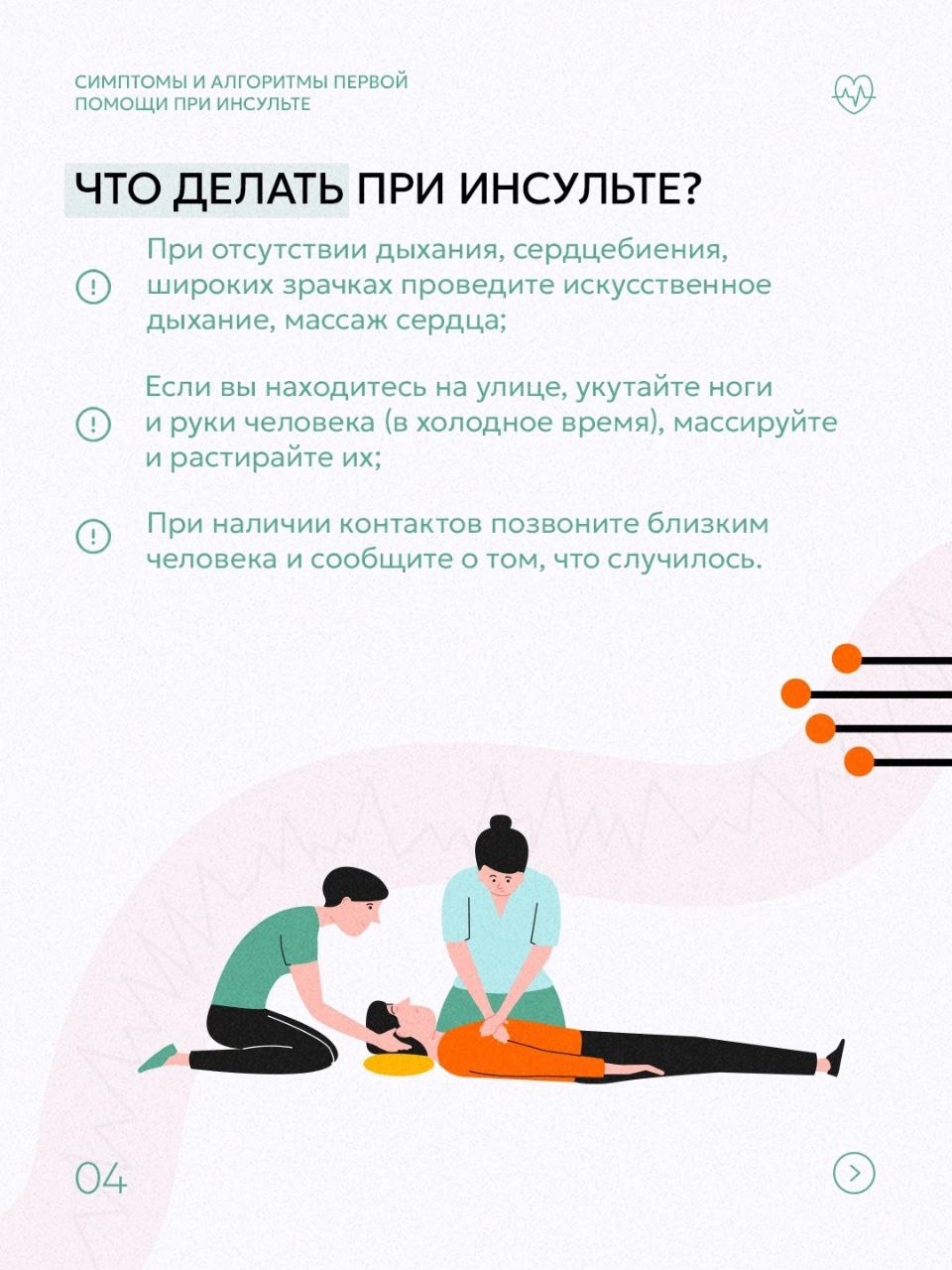 СИМПТОМЫ И АЛГОРИТМЫ ПЕРВОЙ ПОМОЩИ ПРИ ИНСУЛЬТЕ

ЧТО ДЕЛАТЬ ПРИ ИНСУЛЬТЕ?

При отсутствии дыхания, сердцебиения, широких зрачках проведите искусственное дыхание, массаж сердца;

Если вы находитесь на улице, укутайте ноги и руки человека (в холодное время), массируйте и растирайте их;

При наличии контактов позвоните близким человека и сообщите о том, что случилось.

04